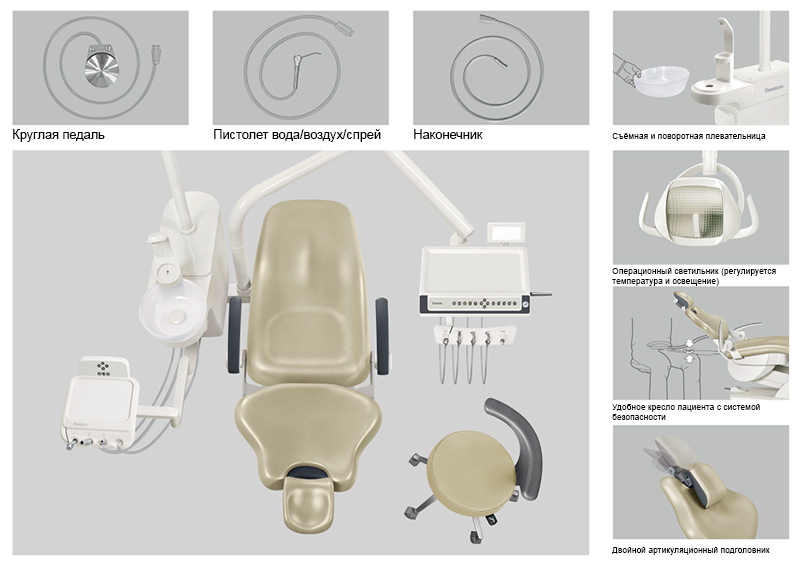 Круглая педаль

Пистолет вода/воздух/спрей

Наконечник

Съёмная и поворотная плевательница

Операционный светильник (регулируется температура и освещение)

Удобное кресло пациента с системой безопасности

Двойной артикуляционный подголовник